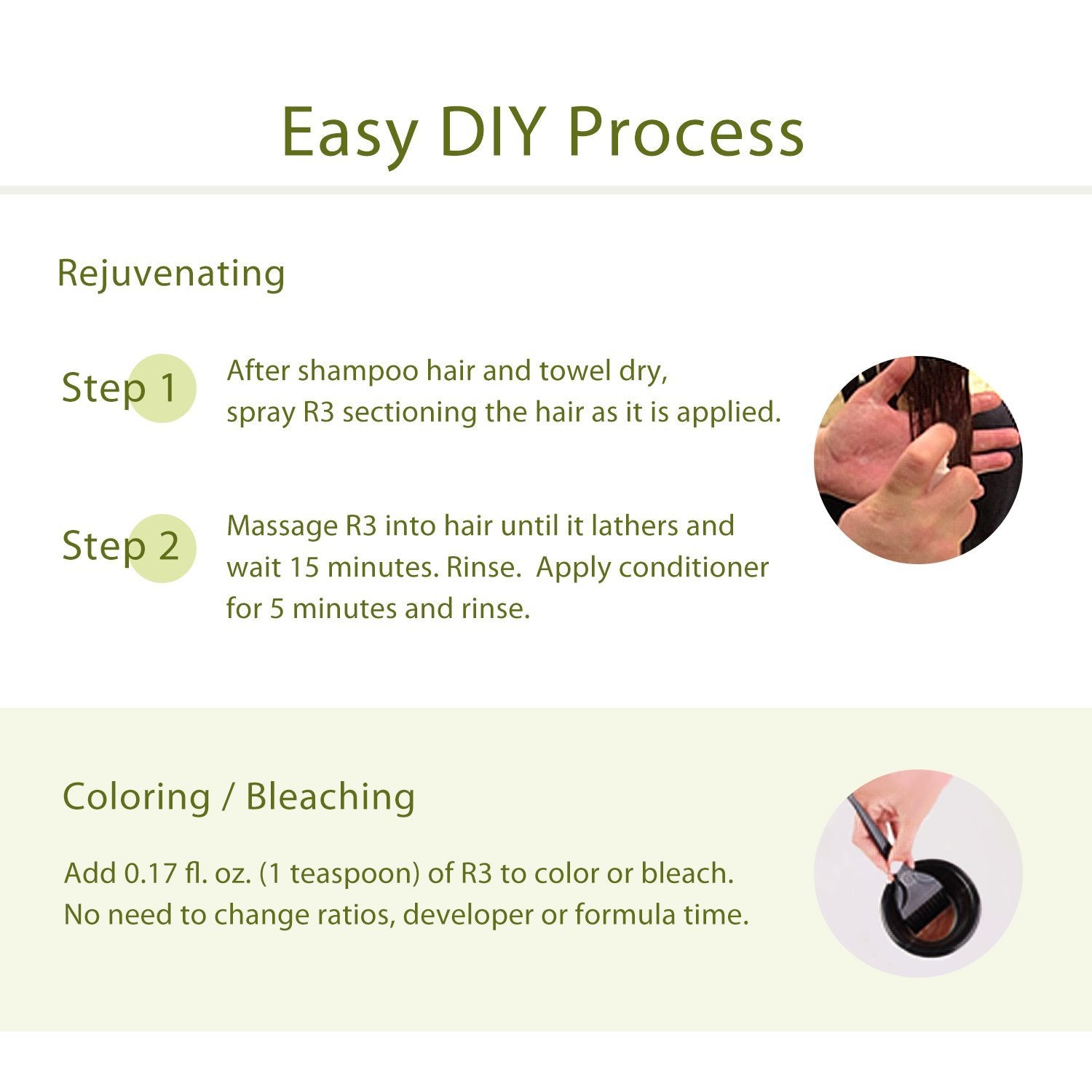 Easy DIY Process

Rejuvenating

Step 1 After shampoo hair and towel dry, spray R3 sectioning the hair as it is applied.

Step 2 Massage R3 into hair until it lathers and wait 15 minutes. Rinse. Apply conditioner for 5 minutes and rinse.

Coloring / Bleaching

Add 0.17 fl. oz. (1 teaspoon) of R3 to color or bleach. No need to change ratios, developer or formula time.